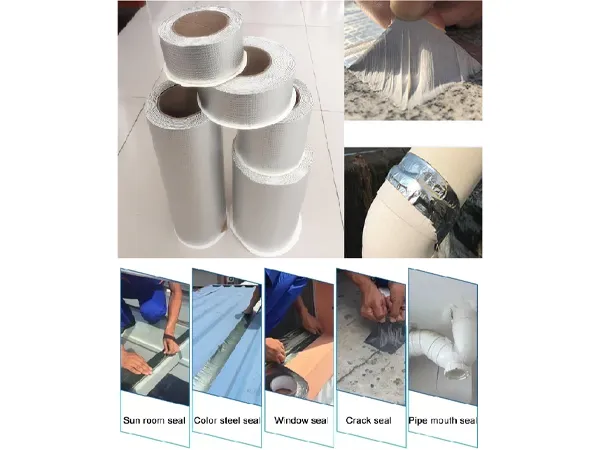 Sun room seal

Color steel seal

Window seal

Crack seal

Pipe mouth seal